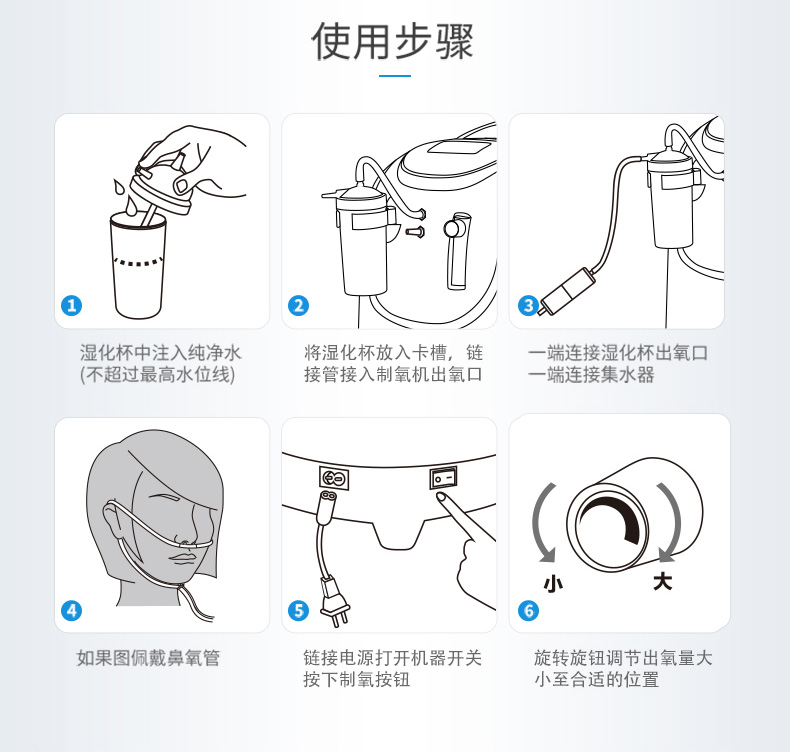 使用步骤

1
湿化杯中注入纯净水
(不超过最高水位线)

2
将湿化杯放入卡槽，链接管接入制氧机出氧口

3
一端连接湿化杯出氧口
一端连接集水器

4
如果图佩戴鼻氧管

5
链接电源打开机器开关
按下制氧按钮

小
大
6
旋转旋钮调节出氧量大小至合适的位置